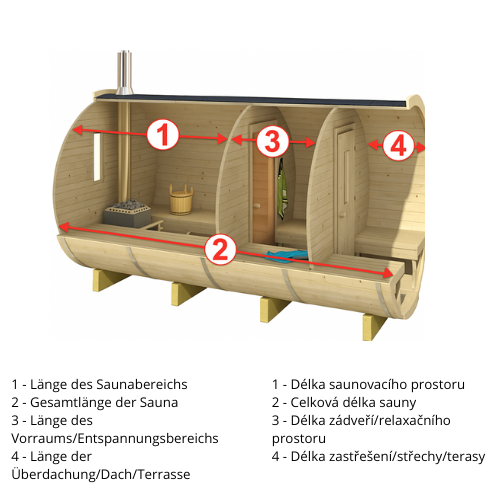 1

3

4

2

1 - Länge des Saunabereichs
2 - Gesamtlänge der Sauna
3 - Länge des Vorraums/Entspannungsbereichs
4 - Länge der Überdachung/Dach/Terrasse

1 - Délka saunovacího prostoru
2 - Celková délka sauny
3 - Délka zádveří/relaxačního prostoru
4 - Délka zastřešení/střechy/terasy